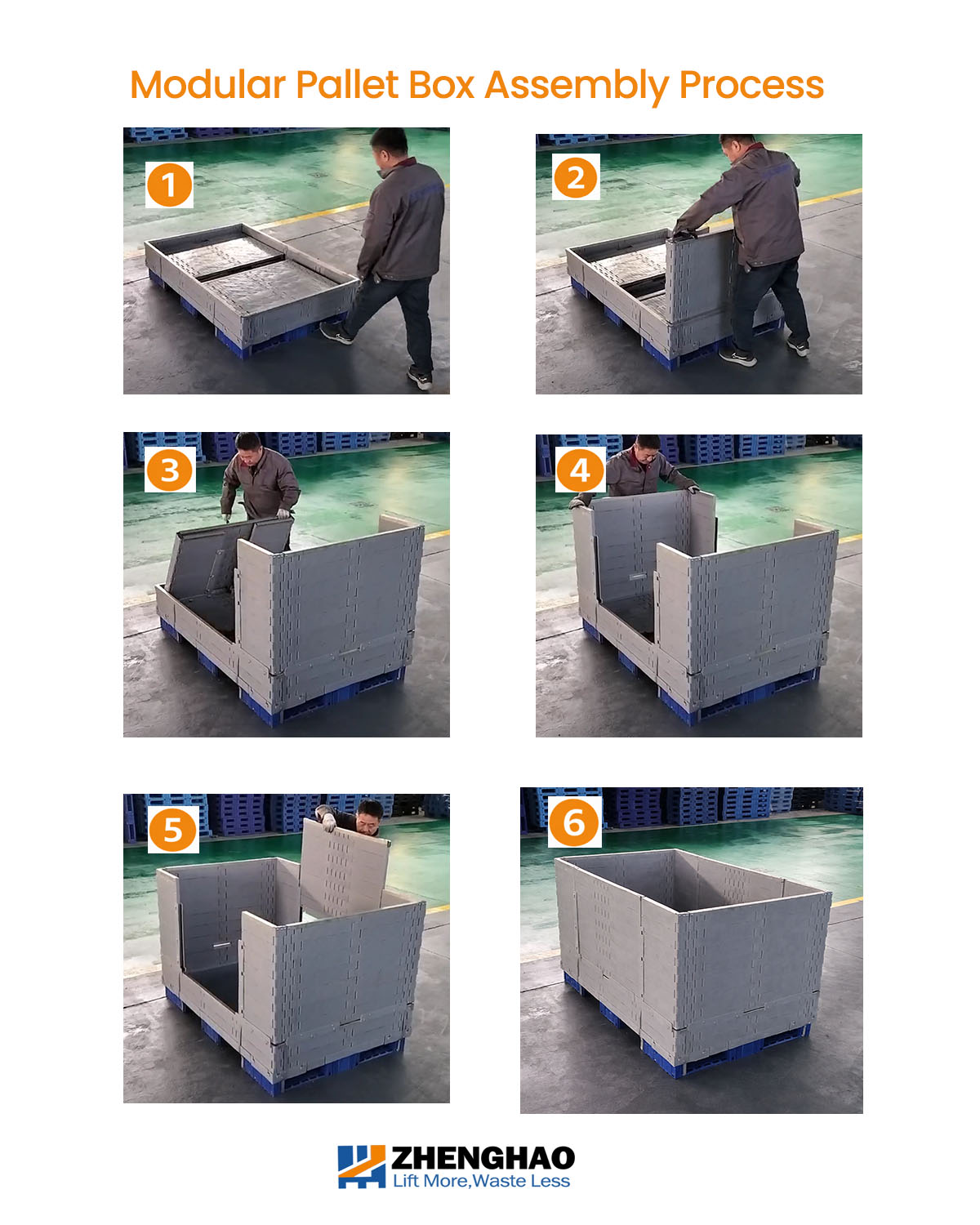 Modular Pallet Box Assembly Process

1

2

3

4

5

6

ZHENGHAO
Lift More,Waste Less